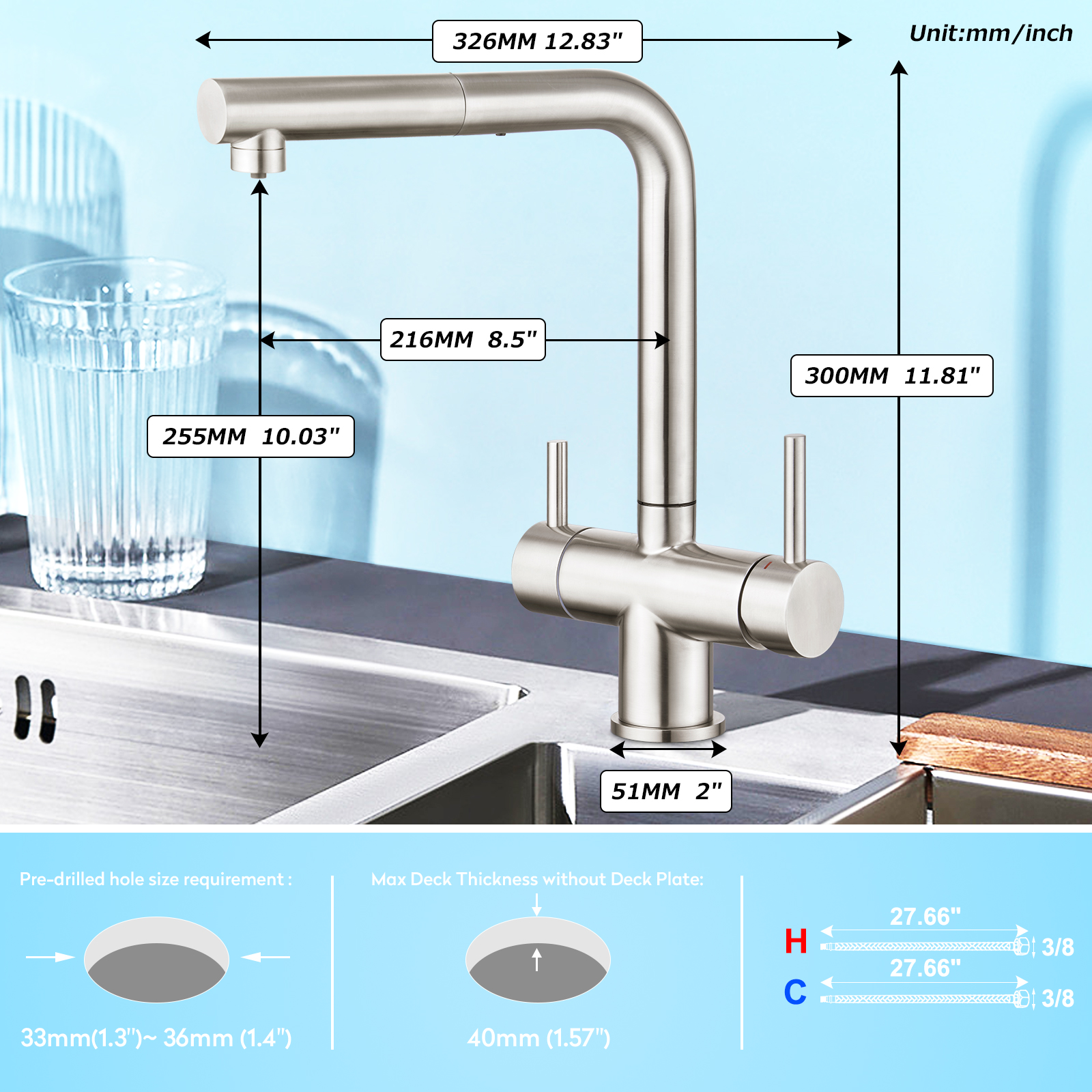 326MM 12.83"

Unit:mm/inch

216MM 8.5"

300MM 11.81"

255MM 10.03"

51MM 2"

Pre-drilled hole size requirement :

33mm(1.3")~ 36mm (1.4")

Max Deck Thickness without Deck Plate:

40mm (1.57")

H 27.66" 3/8

C 27.66" 3/8