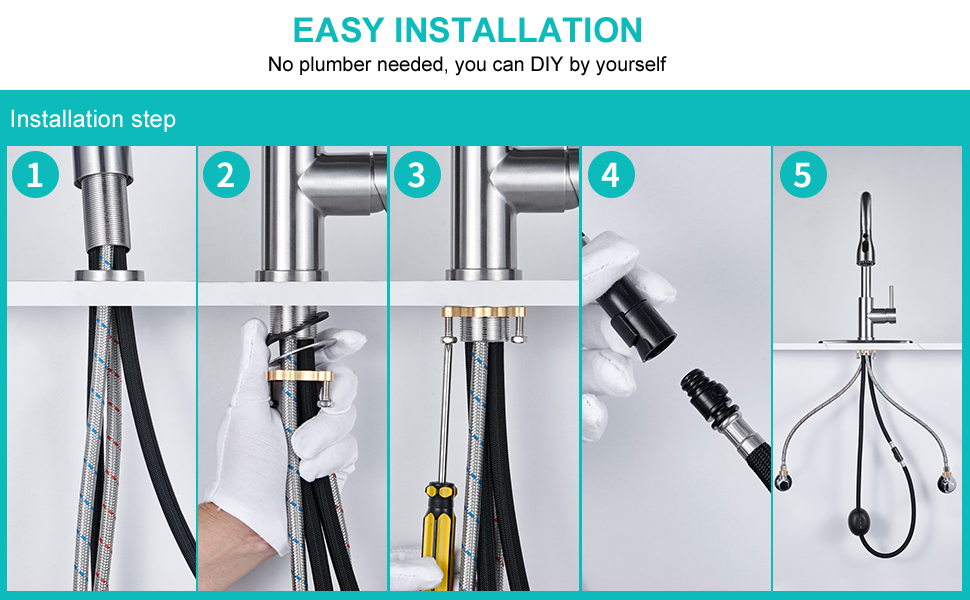 EASY INSTALLATION
No plumber needed, you can DIY by yourself

Installation step

1

2

3

4

5