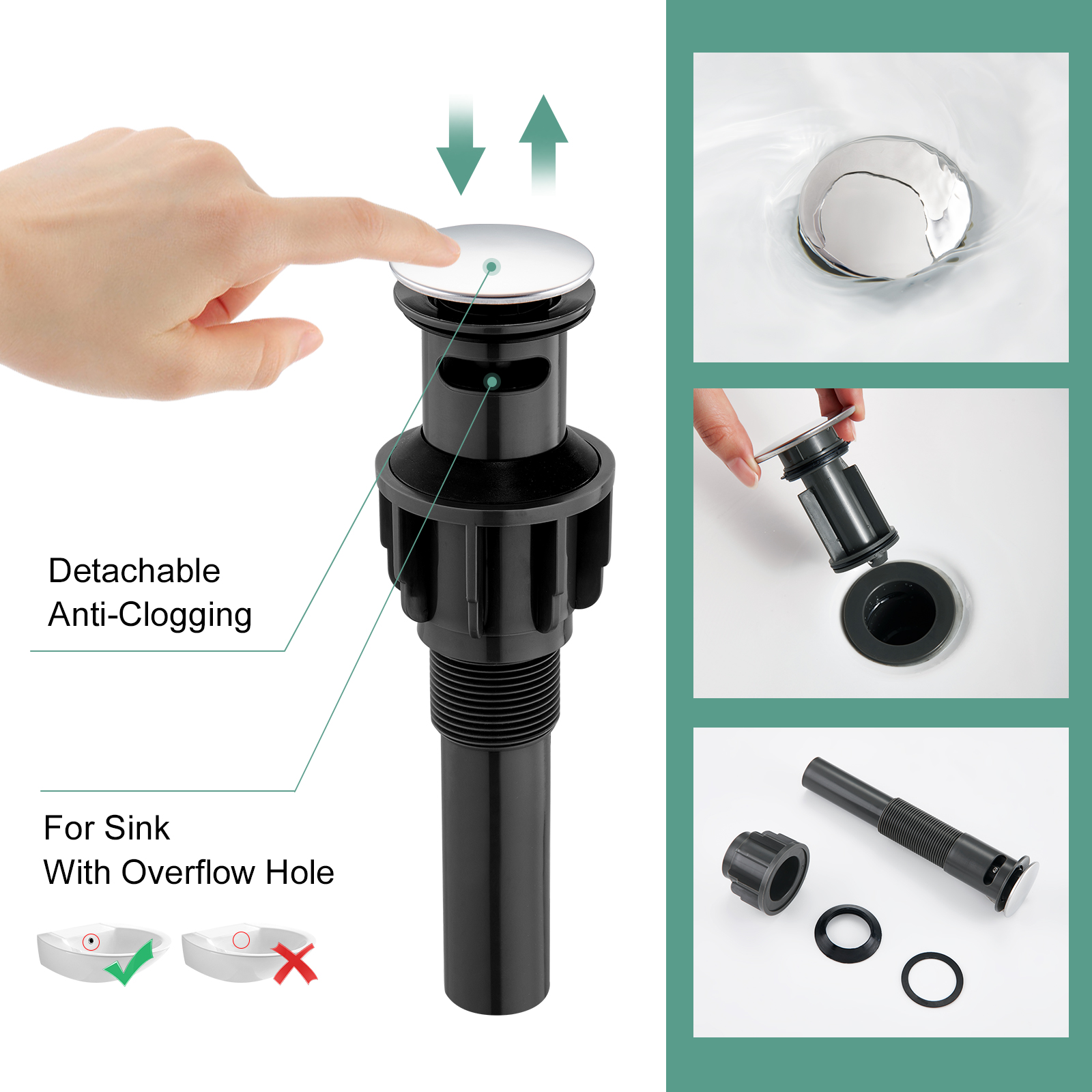 Detachable
Anti-Clogging

For Sink
With Overflow Hole